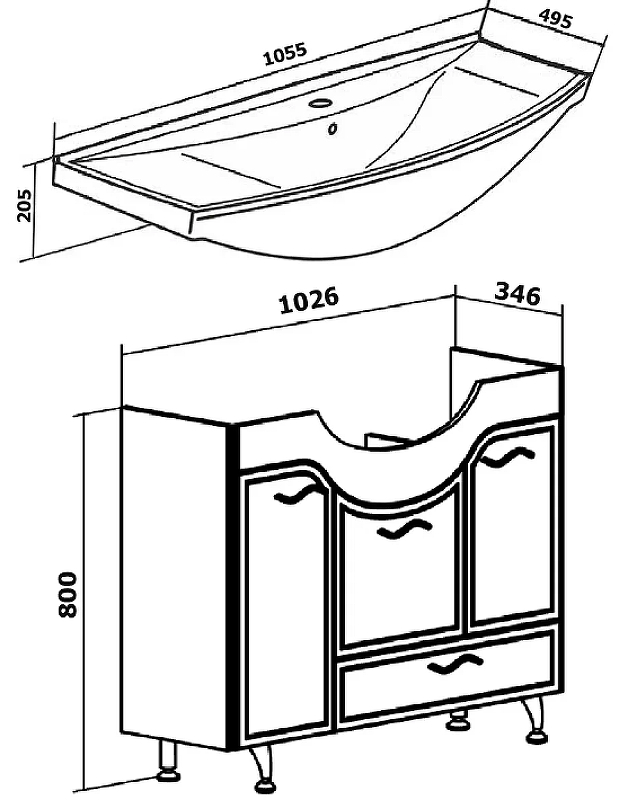 1055
495
205
1026
346
800