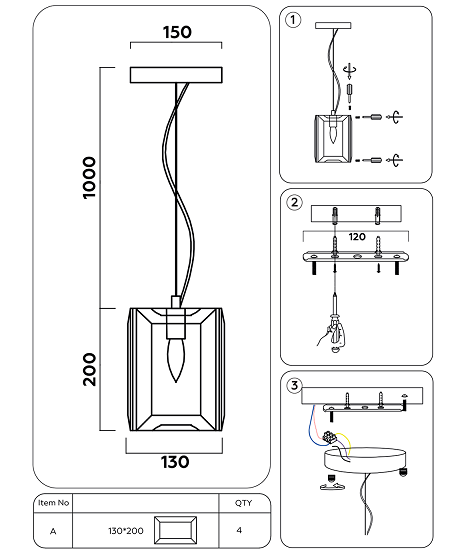 150

1000

200

130

| Item No | | QTY |
|---|---|---|
| A | 130*200 | 4 |

1

2

120

3