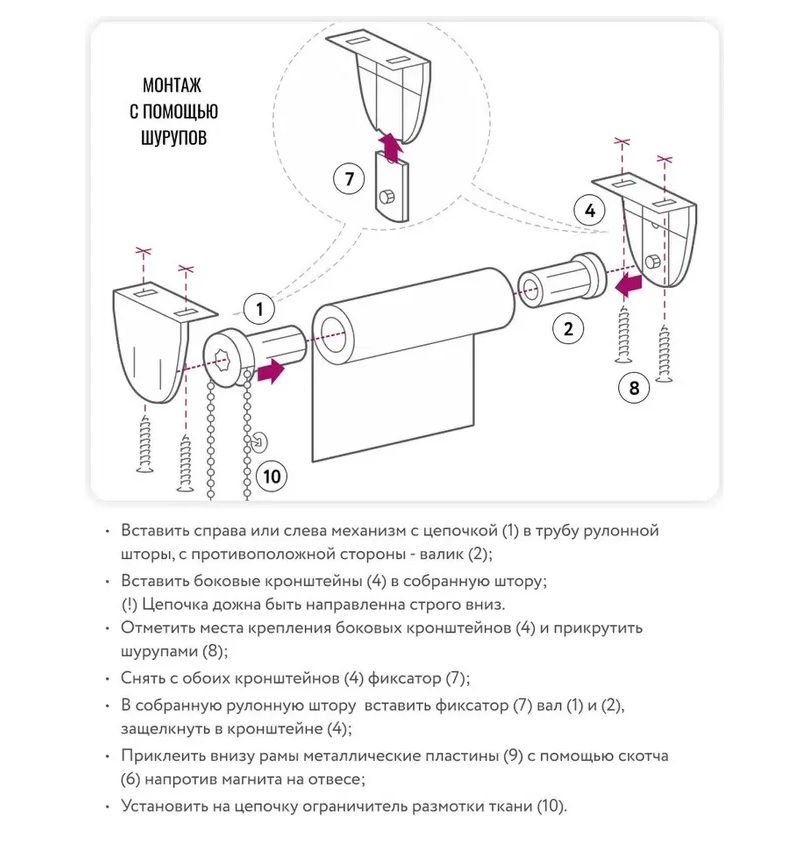 МОНТАЖ
С ПОМОЩЬЮ
ШУРУПОВ

7

4

1

2

8

10

• Вставить справа или слева механизм с цепочкой (1) в трубу рулонной шторы, с противоположной стороны - валик (2);

• Вставить боковые кронштейны (4) в собранную штору;
(!) Цепочка дожна быть направленна строго вниз.

• Отметить места крепления боковых кронштейнов (4) и прикрутить шурупами (8);

• Снять с обоих кронштейнов (4) фиксатор (7);

• В собранную рулонную штору вставить фиксатор (7) вал (1) и (2), защелкнуть в кронштейне (4);

• Приклеить внизу рамы металлические пластины (9) с помощью скотча (6) напротив магнита на отвесе;

• Установить на цепочку ограничитель размотки ткани (10).