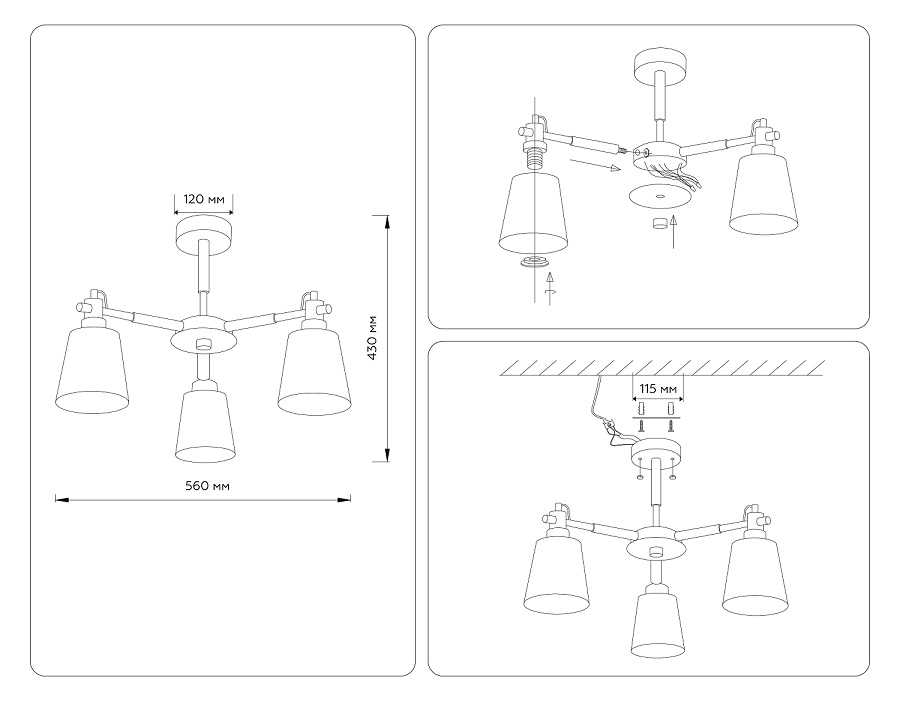 120 мм

430 мм

560 мм

115 мм