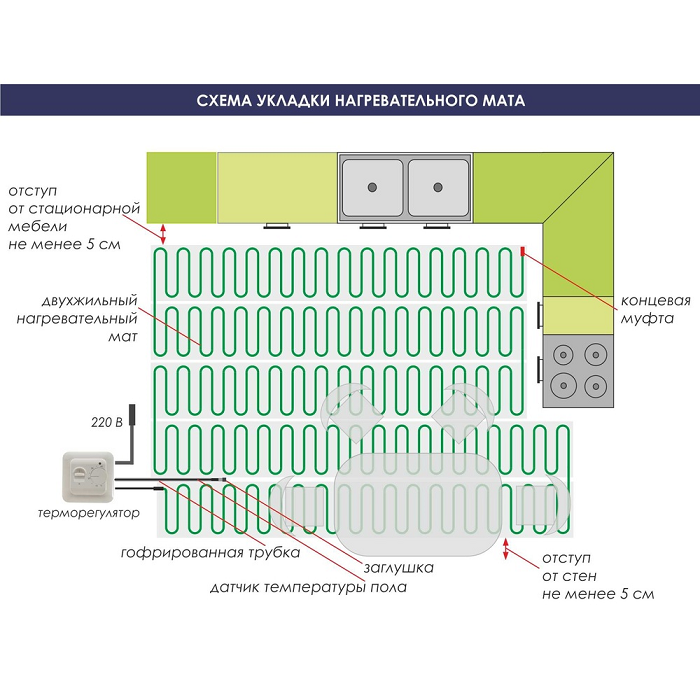 СХЕМА УКЛАДКИ НАГРЕВАТЕЛЬНОГО МАТА

отступ
от стационарной
мебели
не менее 5 см

двухжильный
нагревательный
мат

концевая
муфта

220 В

терморегулятор

гофрированная трубка

заглушка

датчик температуры пола

отступ
от стен
не менее 5 см