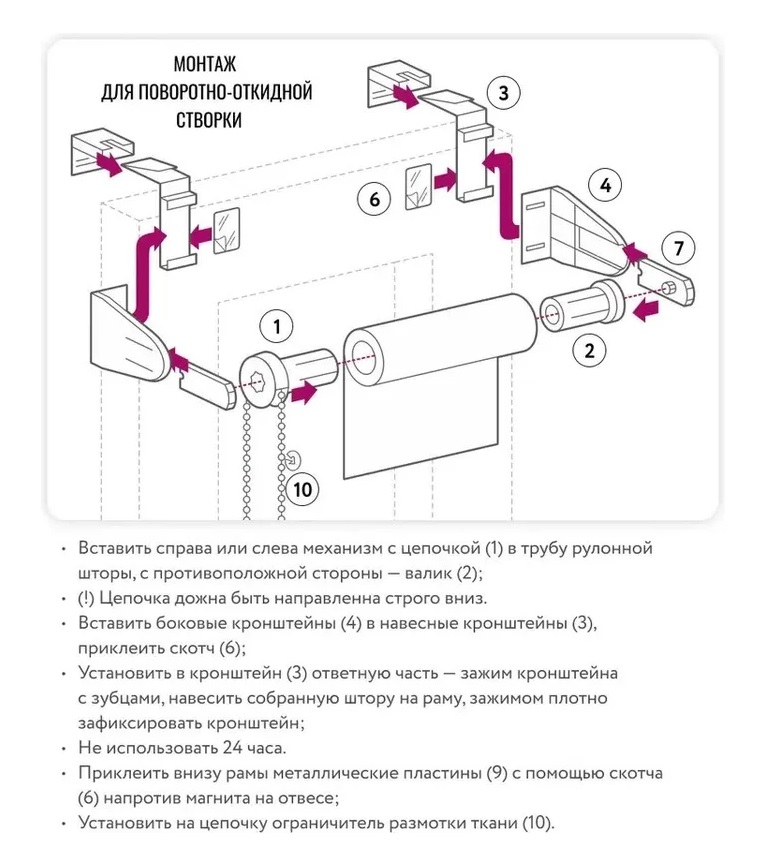 МОНТАЖ
ДЛЯ ПОВОРОТНО-ОТКИДНОЙ
СТВОРКИ

3

6

4

7

1

2

10

• Вставить справа или слева механизм с цепочкой (1) в трубу рулонной шторы, с противоположной стороны — валик (2);
• (!) Цепочка дожна быть направленна строго вниз.
• Вставить боковые кронштейны (4) в навесные кронштейны (3), приклеить скотч (6);
• Установить в кронштейн (3) ответную часть — зажим кронштейна с зубцами, навесить собранную штору на раму, зажимом плотно зафиксировать кронштейн;
• Не использовать 24 часа.
• Приклеить внизу рамы металлические пластины (9) с помощью скотча (6) напротив магнита на отвесе;
• Установить на цепочку ограничитель размотки ткани (10).