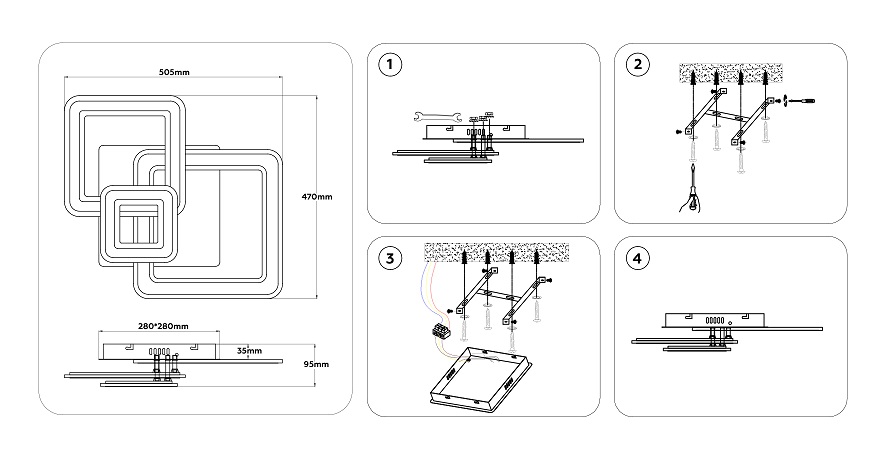 505mm

470mm

280*280mm

35mm

95mm

1

2

3

4