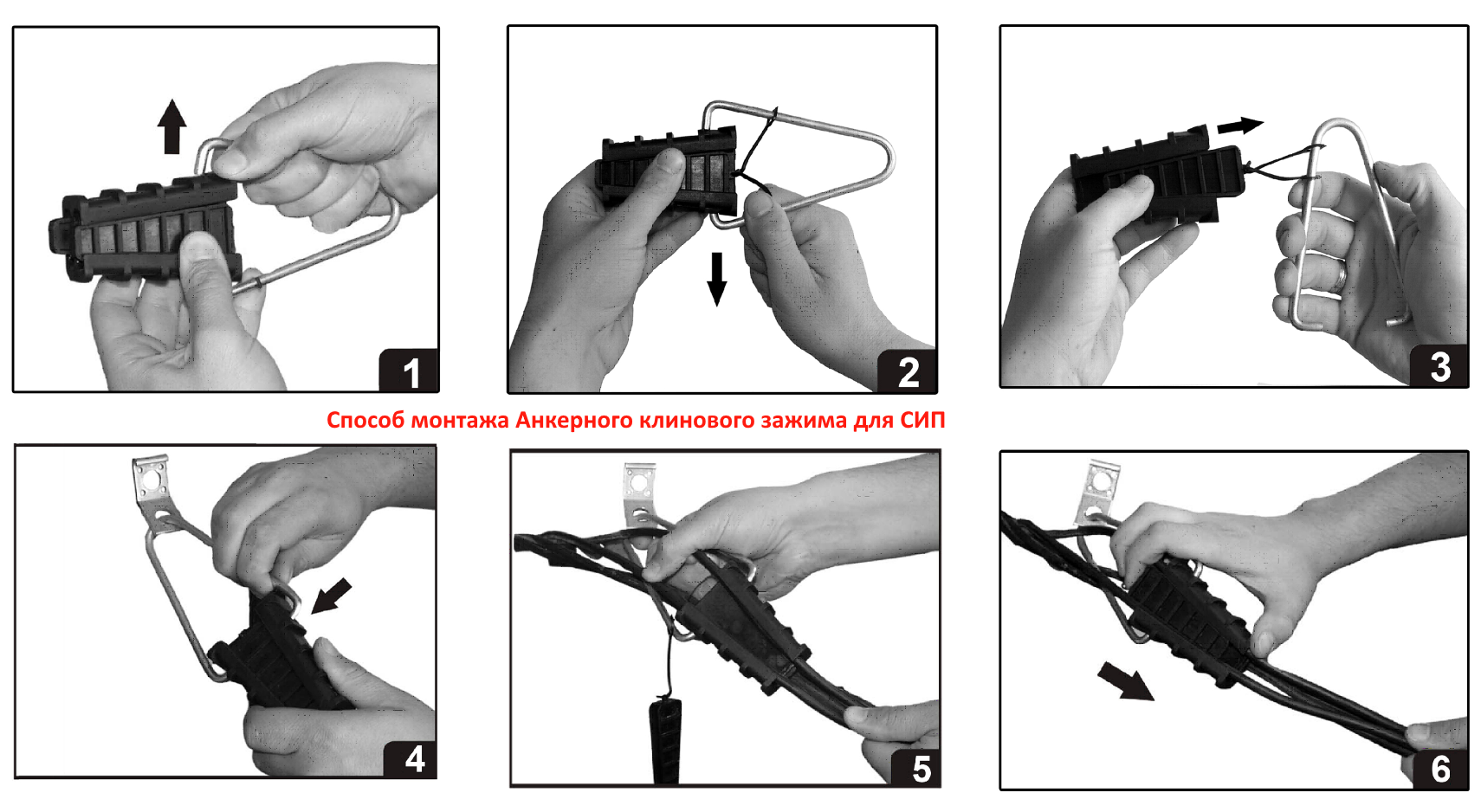 1

2

3

Способ монтажа Анкерного клинового зажима для СИП

4

5

6