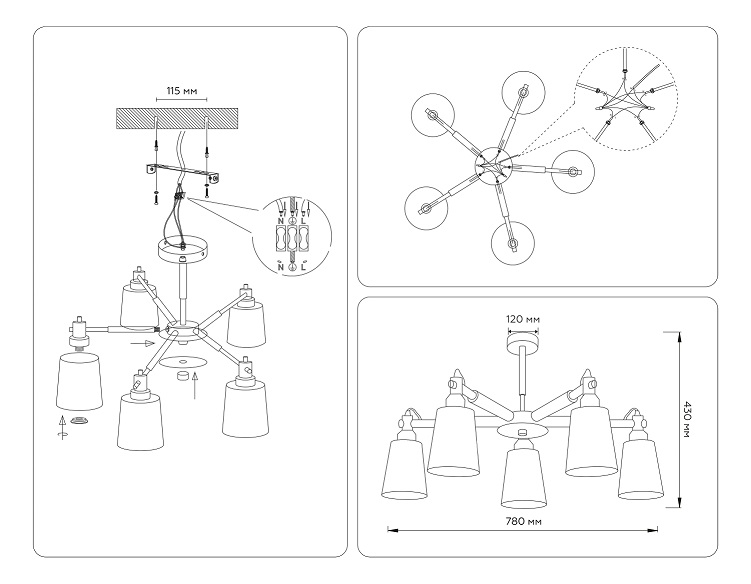 115 мм

N L

N L

120 мм

430 мм

780 мм