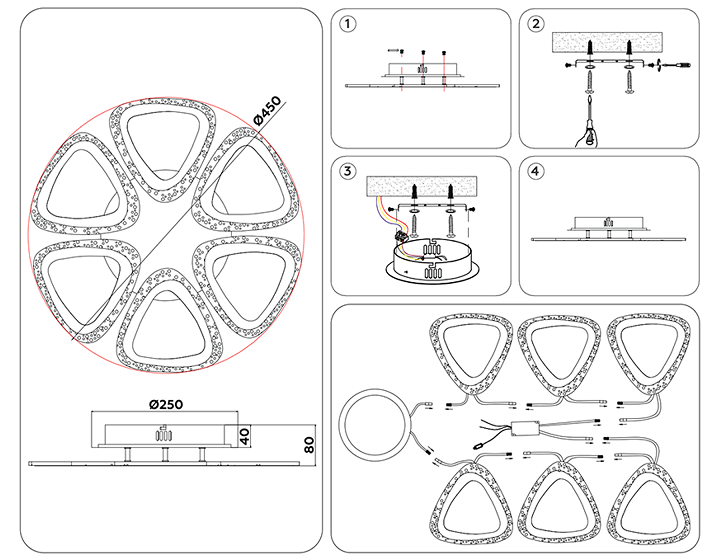 Ø450

Ø250

40

80

1

2

3

4