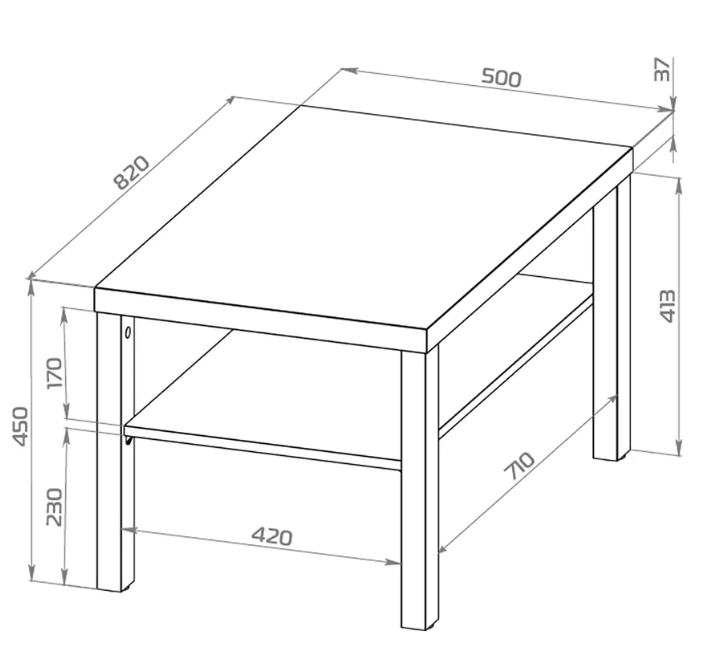 500
37
820
413
170
450
230
420
710