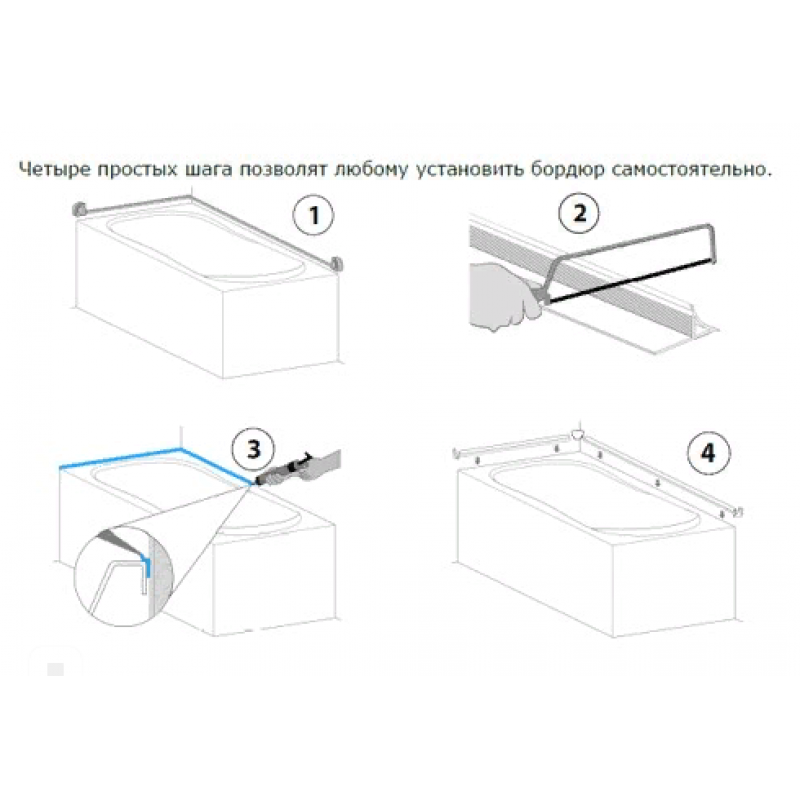 Четыре простых шага позволят любому установить бордюр самостоятельно.

1

2

3

4