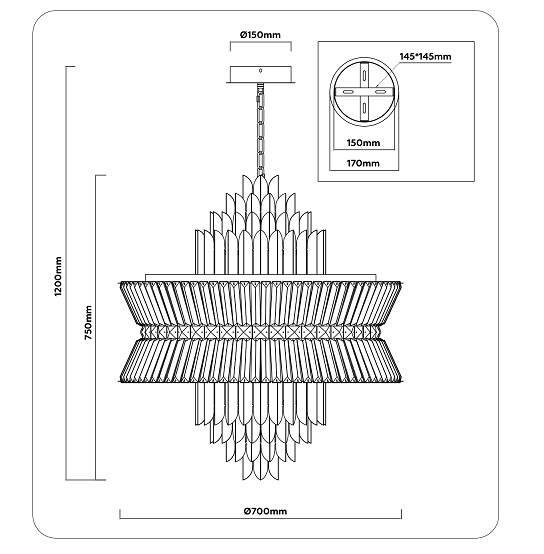 Ø150mm

145*145mm

150mm

170mm

1200mm

750mm

Ø700mm